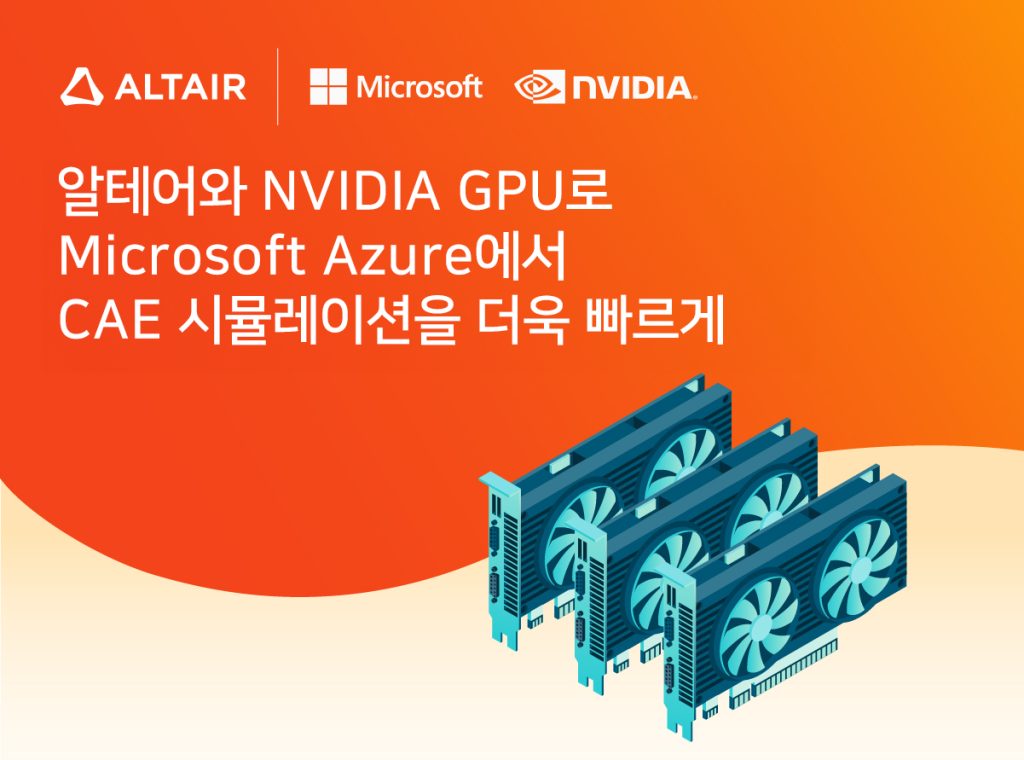 ALTAIR Microsoft NVIDIA.

알테어와 NVIDIA GPU로 Microsoft Azure에서 CAE 시뮬레이션을 더욱 빠르게